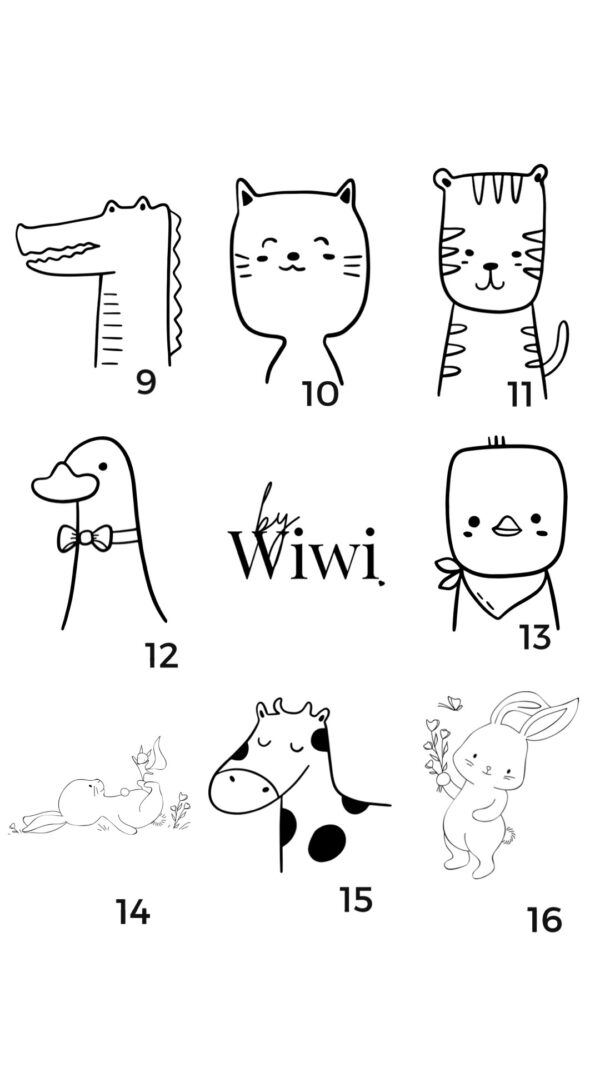 9

10

11

12

by
Wiwi

13

14

15

16